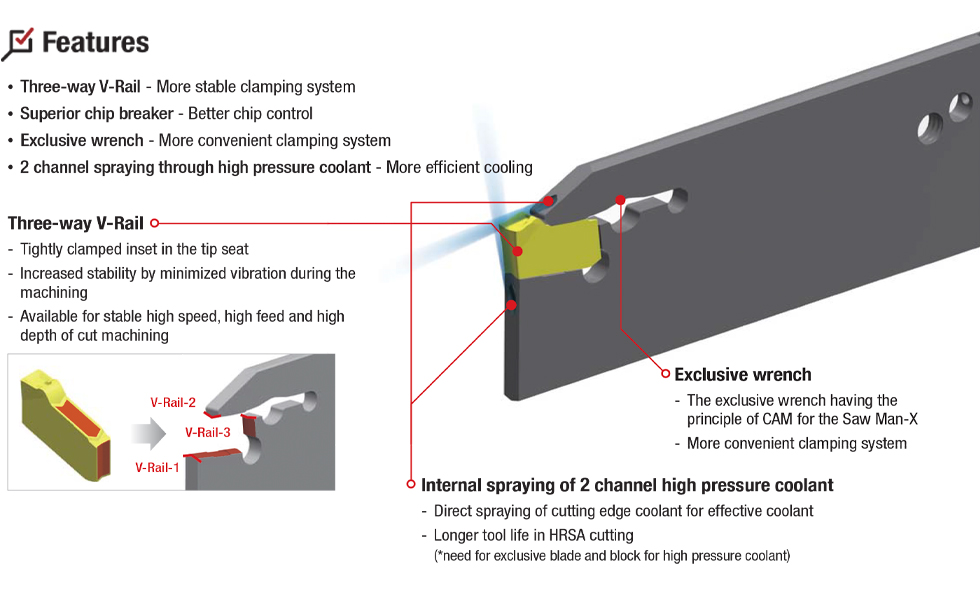 Features

• Three-way V-Rail - More stable clamping system
• Superior chip breaker - Better chip control
• Exclusive wrench - More convenient clamping system
• 2 channel spraying through high pressure coolant - More efficient cooling

Three-way V-Rail
- Tightly clamped inset in the tip seat
- Increased stability by minimized vibration during the machining
- Available for stable high speed, high feed and high depth of cut machining

V-Rail-2
V-Rail-3
V-Rail-1

Exclusive wrench
- The exclusive wrench having the principle of CAM for the Saw Man-X
- More convenient clamping system

Internal spraying of 2 channel high pressure coolant
- Direct spraying of cutting edge coolant for effective coolant
- Longer tool life in HRSA cutting
(*need for exclusive blade and block for high pressure coolant)