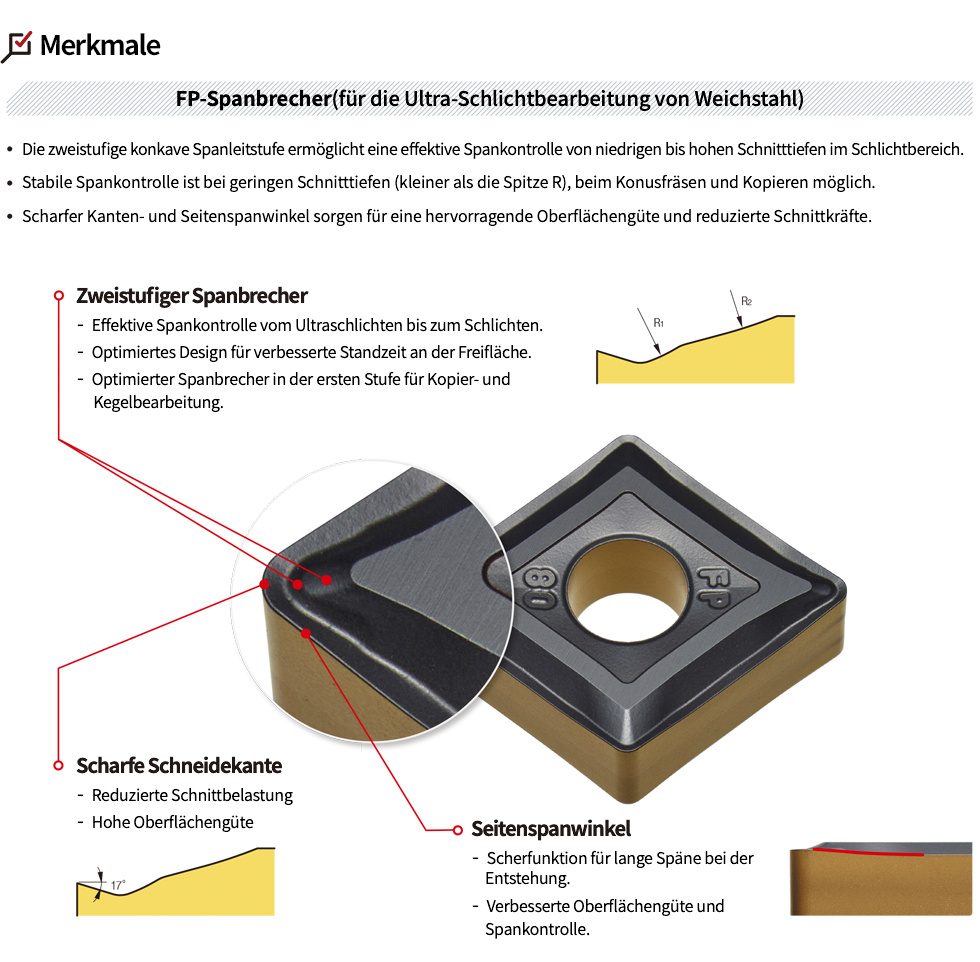 Merkmale

FP-Spanbrecher(für die Ultra-Schlichtbearbeitung von Weichstahl)

• Die zweistufige konkave Spanleitstufe ermöglicht eine effektive Spankontrolle von niedrigen bis hohen Schnitttiefen im Schlichtbereich.
• Stabile Spankontrolle ist bei geringen Schnitttiefen (kleiner als die Spitze R), beim Konusfräsen und Kopieren möglich.
• Scharfer Kanten- und Seitenspanwinkel sorgen für eine hervorragende Oberflächengüte und reduzierte Schnittkräfte.

Zweistufiger Spanbrecher
- Effektive Spankontrolle vom Ultraschlichten bis zum Schlichten.
- Optimiertes Design für verbesserte Standzeit an der Freifläche.
- Optimierter Spanbrecher in der ersten Stufe für Kopier- und Kegelbearbeitung.

R1
R2

80
FP

Scharfe Schneidekante
- Reduzierte Schnittbelastung
- Hohe Oberflächengüte

17°

Seitenspanwinkel
- Scherfunktion für lange Späne bei der Entstehung.
- Verbesserte Oberflächengüte und Spankontrolle.