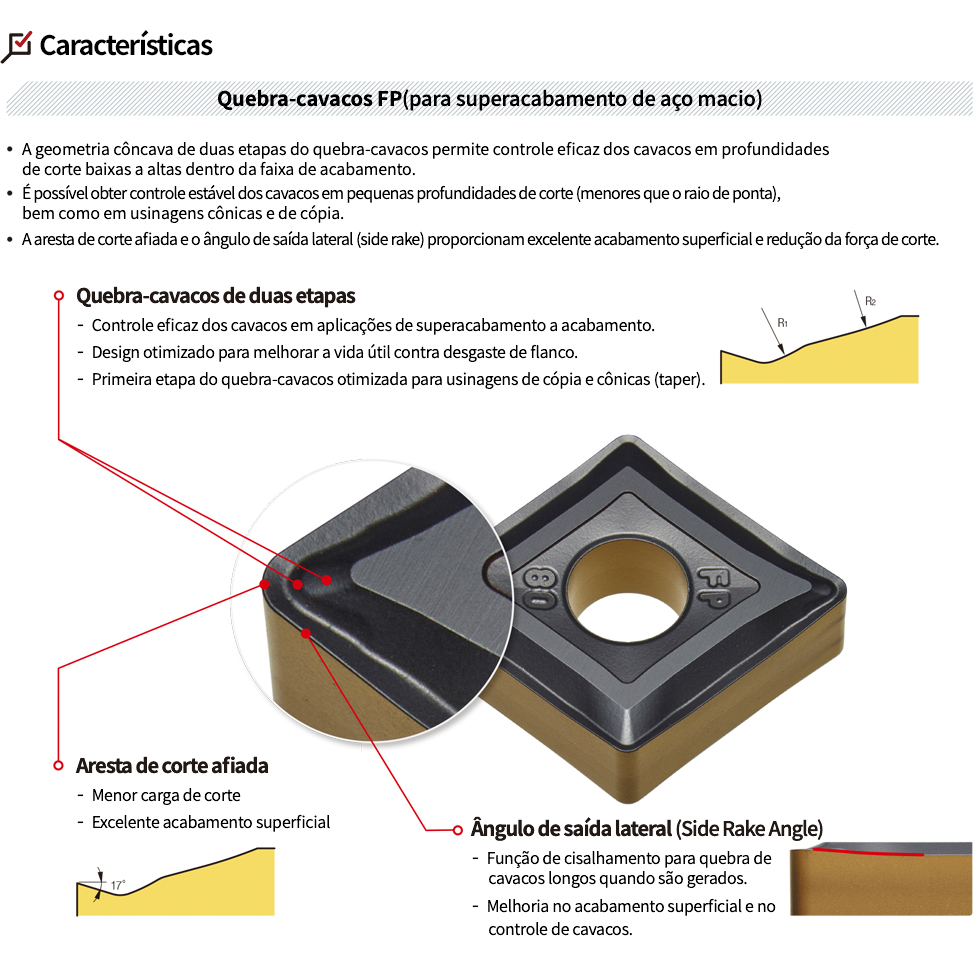 Características

Quebra-cavacos FP(para superacabamento de aço macio)

• A geometria côncava de duas etapas do quebra-cavacos permite controle eficaz dos cavacos em profundidades de corte baixas a altas dentro da faixa de acabamento.
• É possível obter controle estável dos cavacos em pequenas profundidades de corte (menores que o raio de ponta), bem como em usinagens cônicas e de cópia.
• A aresta de corte afiada e o ângulo de saída lateral (side rake) proporcionam excelente acabamento superficial e redução da força de corte.

Quebra-cavacos de duas etapas
- Controle eficaz dos cavacos em aplicações de superacabamento a acabamento.
- Design otimizado para melhorar a vida útil contra desgaste de flanco.
- Primeira etapa do quebra-cavacos otimizada para usinagens de cópia e cônicas (taper).

R1
R2

80
FP

Aresta de corte afiada
- Menor carga de corte
- Excelente acabamento superficial

17°

Ângulo de saída lateral (Side Rake Angle)
- Função de cisalhamento para quebra de cavacos longos quando são gerados.
- Melhoria no acabamento superficial e no controle de cavacos.