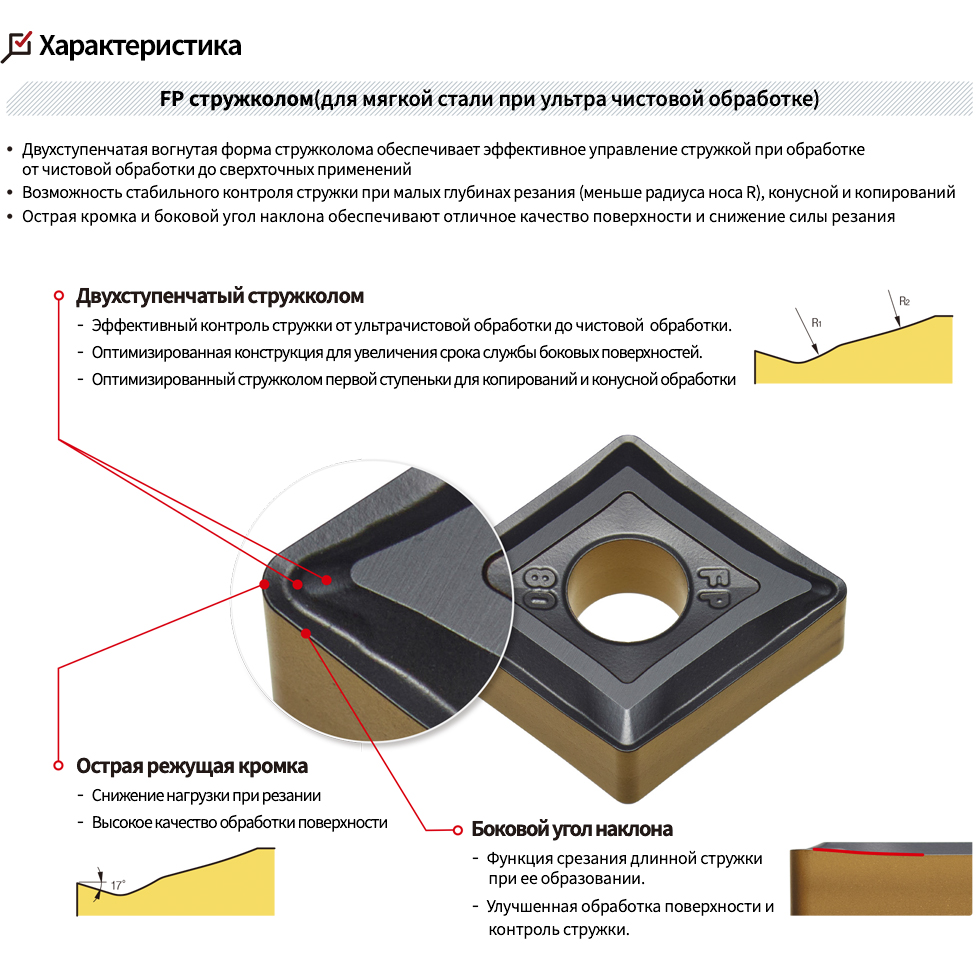 Характеристика

FP стружколом(для мягкой стали при ультра чистовой обработке)

• Двухступенчатая вогнутая форма стружколома обеспечивает эффективное управление стружкой при обработке от чистовой обработки до сверхточных применений
• Возможность стабильного контроля стружки при малых глубинах резания (меньше радиуса носа R), конусной и копирований
• Острая кромка и боковой угол наклона обеспечивают отличное качество поверхности и снижение силы резания

Двухступенчатый стружколом
- Эффективный контроль стружки от ультрачистовой обработки до чистовой обработки.
- Оптимизированная конструкция для увеличения срока службы боковых поверхностей.
- Оптимизированный стружколом первой ступеньки для копирований и конусной обработки

R1
R2

80
FP

Острая режущая кромка
- Снижение нагрузки при резании
- Высокое качество обработки поверхности

17°

Боковой угол наклона
- Функция срезания длинной стружки при ее образовании.
- Улучшенная обработка поверхности и контроль стружки.