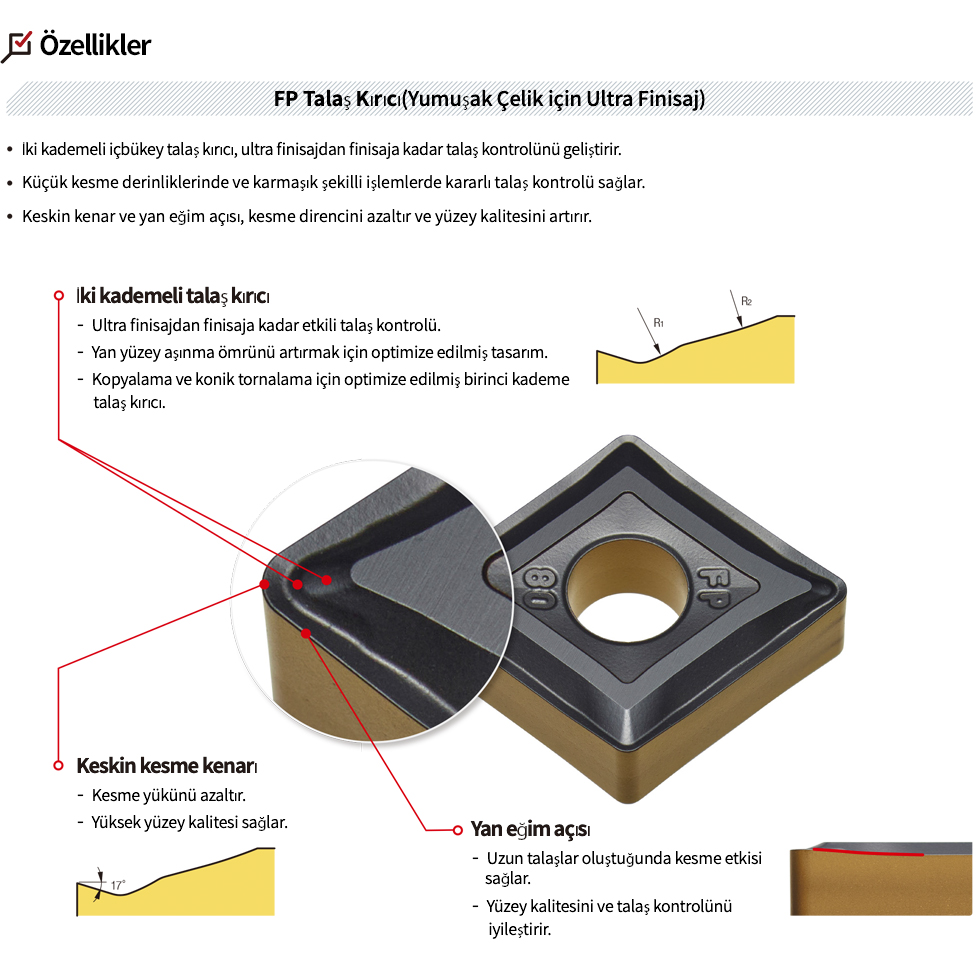 Özellikler

FP Talaş Kırıcı(Yumuşak Çelik için Ultra Finisaj)

• İki kademeli içbükey talaş kırıcı, ultra finisajdan finisaja kadar talaş kontrolünü geliştirir.
• Küçük kesme derinliklerinde ve karmaşık şekilli işlemlerde kararlı talaş kontrolü sağlar.
• Keskin kenar ve yan eğim açısı, kesme direncini azaltır ve yüzey kalitesini artırır.

İki kademeli talaş kırıcı
- Ultra finisajdan finisaja kadar etkili talaş kontrolü.
- Yan yüzey aşınma ömrünü artırmak için optimize edilmiş tasarım.
- Kopyalama ve konik tornalama için optimize edilmiş birinci kademe talaş kırıcı.

R1
R2

80
FP

Keskin kesme kenarı
- Kesme yükünü azaltır.
- Yüksek yüzey kalitesi sağlar.

17°

Yan eğim açısı
- Uzun talaşlar oluştuğunda kesme etkisi sağlar.
- Yüzey kalitesini ve talaş kontrolünü iyileştirir.