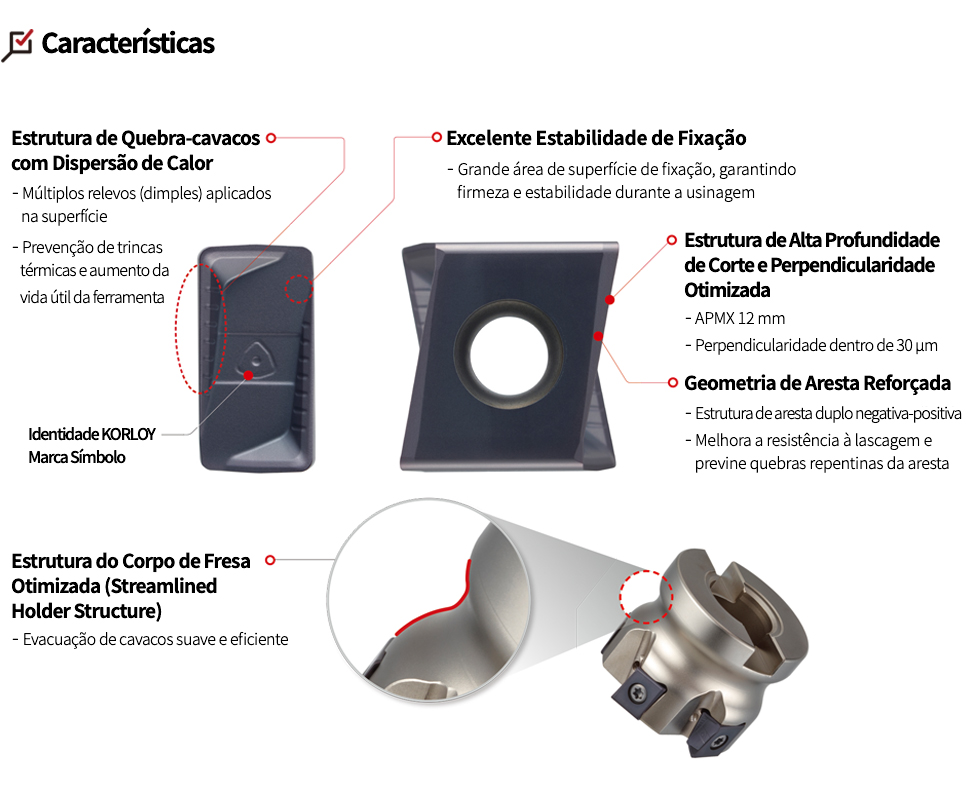 Características

Estrutura de Quebra-cavacos com Dispersão de Calor
- Múltiplos relevos (dimples) aplicados na superfície
- Prevenção de trincas térmicas e aumento da vida útil da ferramenta

Identidade KORLOY Marca Símbolo

Excelente Estabilidade de Fixação
- Grande área de superfície de fixação, garantindo firmeza e estabilidade durante a usinagem

Estrutura de Alta Profundidade de Corte e Perpendicularidade Otimizada
- APMX 12 mm
- Perpendicularidade dentro de 30 μm

Geometria de Aresta Reforçada
- Estrutura de aresta duplo negativa-positiva
- Melhora a resistência à lascagem e previne quebras repentinas da aresta

Estrutura do Corpo de Fresa Otimizada (Streamlined Holder Structure)
- Evacuação de cavacos suave e eficiente