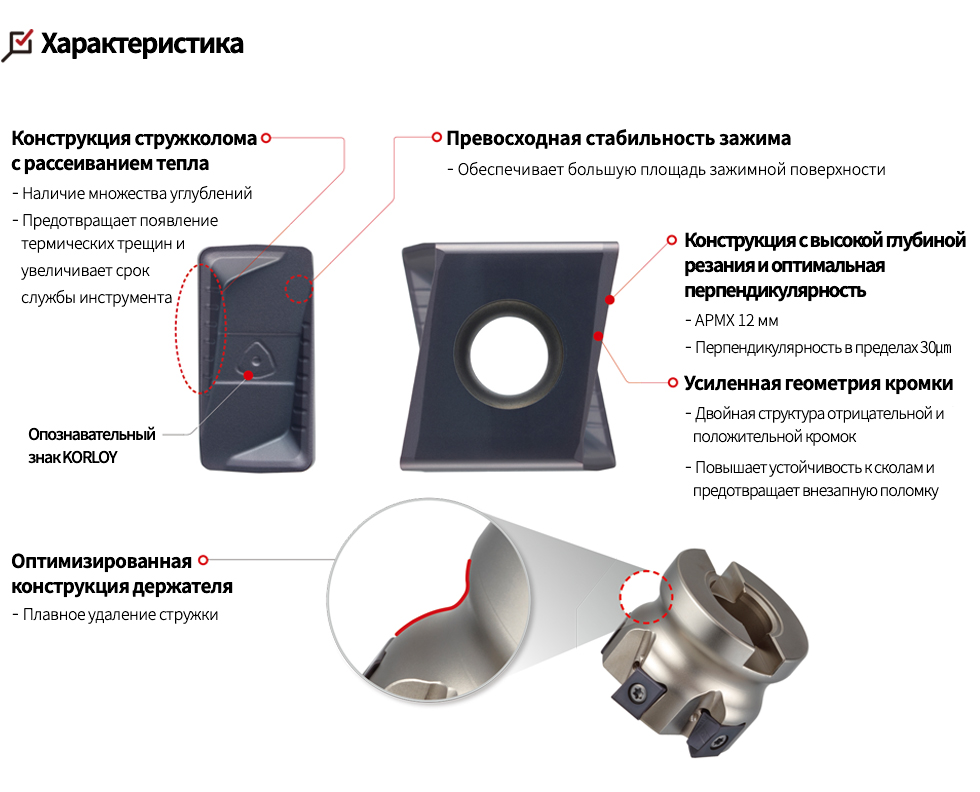 Характеристика

Конструкция стружколома с рассеиванием тепла
- Наличие множества углублений
- Предотвращает появление термических трещин и увеличивает срок службы инструмента

Опознавательный знак KORLOY

Превосходная стабильность зажима
- Обеспечивает большую площадь зажимной поверхности

Конструкция с высокой глубиной резания и оптимальная перпендикулярность
- APMX 12 мм
- Перпендикулярность в пределах 30㎛

Усиленная геометрия кромки
- Двойная структура отрицательной и положительной кромок
- Повышает устойчивость к сколам и предотвращает внезапную поломку

Оптимизированная конструкция держателя
- Плавное удаление стружки