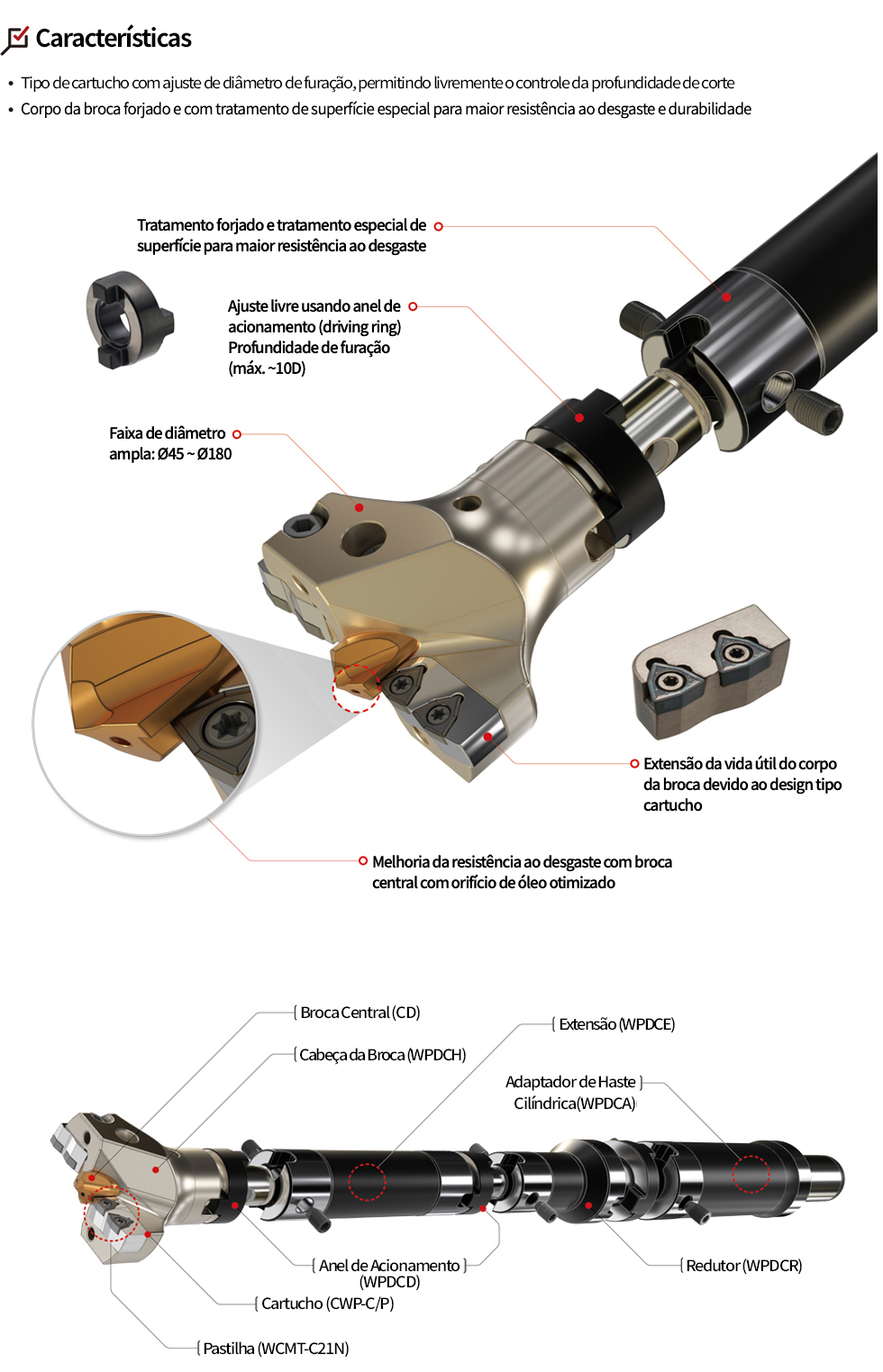 Características

• Tipo de cartucho com ajuste de diâmetro de furação, permitindo livremente o controle da profundidade de corte
• Corpo da broca forjado e com tratamento de superfície especial para maior resistência ao desgaste e durabilidade

Tratamento forjado e tratamento especial de superfície para maior resistência ao desgaste

Ajuste livre usando anel de acionamento (driving ring) Profundidade de furação (máx. ~10D)

Faixa de diâmetro ampla: Ø45 ~ Ø180

Extensão da vida útil do corpo da broca devido ao design tipo cartucho

Melhoria da resistência ao desgaste com broca central com orifício de óleo otimizado

Broca Central (CD)

Cabeça da Broca (WPDCH)

Extensão (WPDCE)

Adaptador de Haste Cilíndrica(WPDCA)

Anel de Acionamento (WPDCD)

Redutor (WPDCR)

Cartucho (CWP-C/P)

Pastilha (WCMT-C21N)