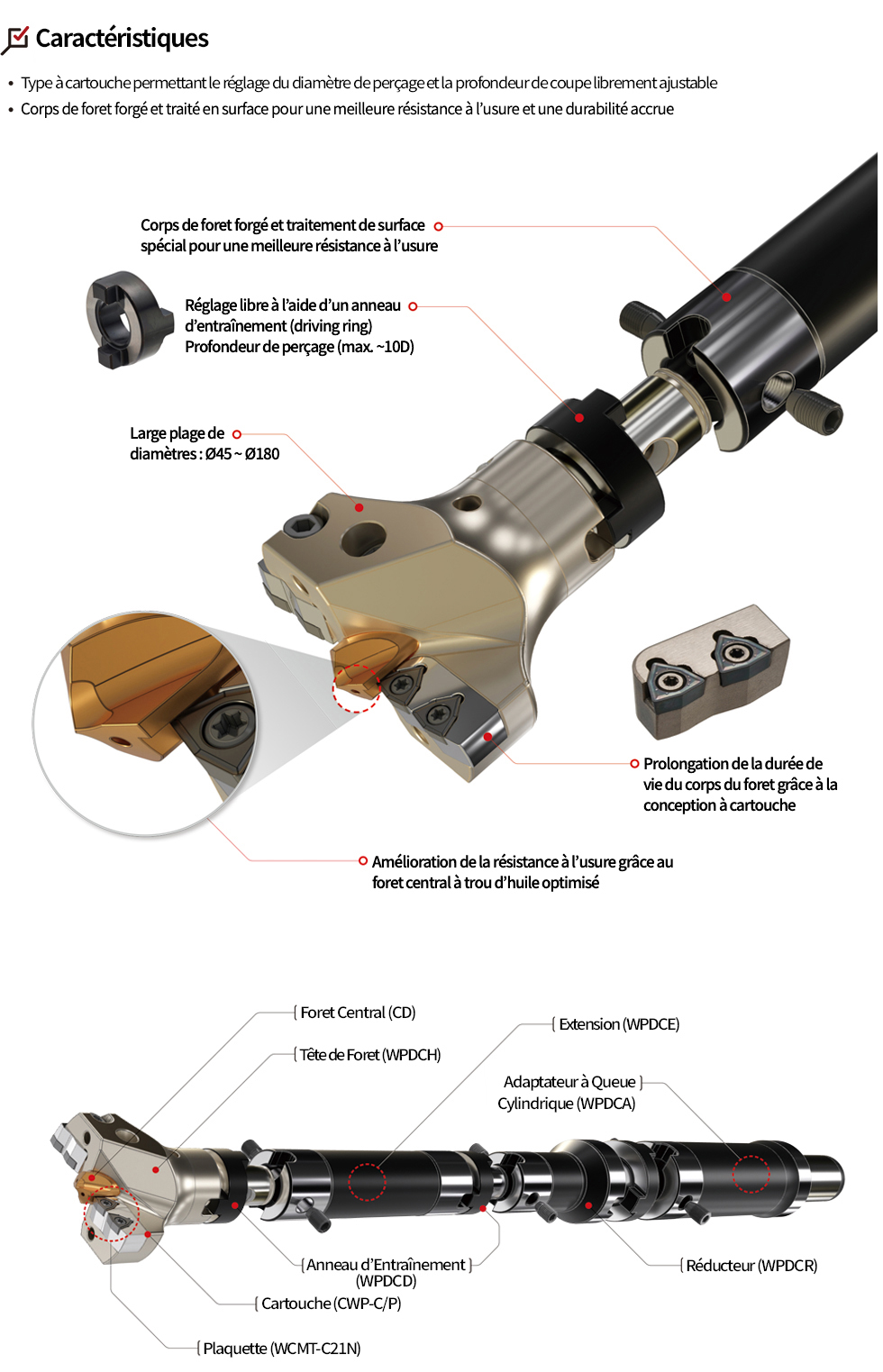 Caractéristiques

• Type à cartouche permettant le réglage du diamètre de perçage et la profondeur de coupe librement ajustable
• Corps de foret forgé et traité en surface pour une meilleure résistance à l'usure et une durabilité accrue

Corps de foret forgé et traitement de surface spécial pour une meilleure résistance à l'usure

Réglage libre à l'aide d'un anneau d'entraînement (driving ring)
Profondeur de perçage (max. ~10D)

Large plage de diamètres : Ø45 ~ Ø180

Prolongation de la durée de vie du corps du foret grâce à la conception à cartouche

Amélioration de la résistance à l'usure grâce au foret central à trou d'huile optimisé

Foret Central (CD)

Tête de Foret (WPDCH)

Extension (WPDCE)

Adaptateur à Queue Cylindrique (WPDCA)

Anneau d'Entraînement (WPDCD)

Cartouche (CWP-C/P)

Plaquette (WCMT-C21N)

Réducteur (WPDCR)