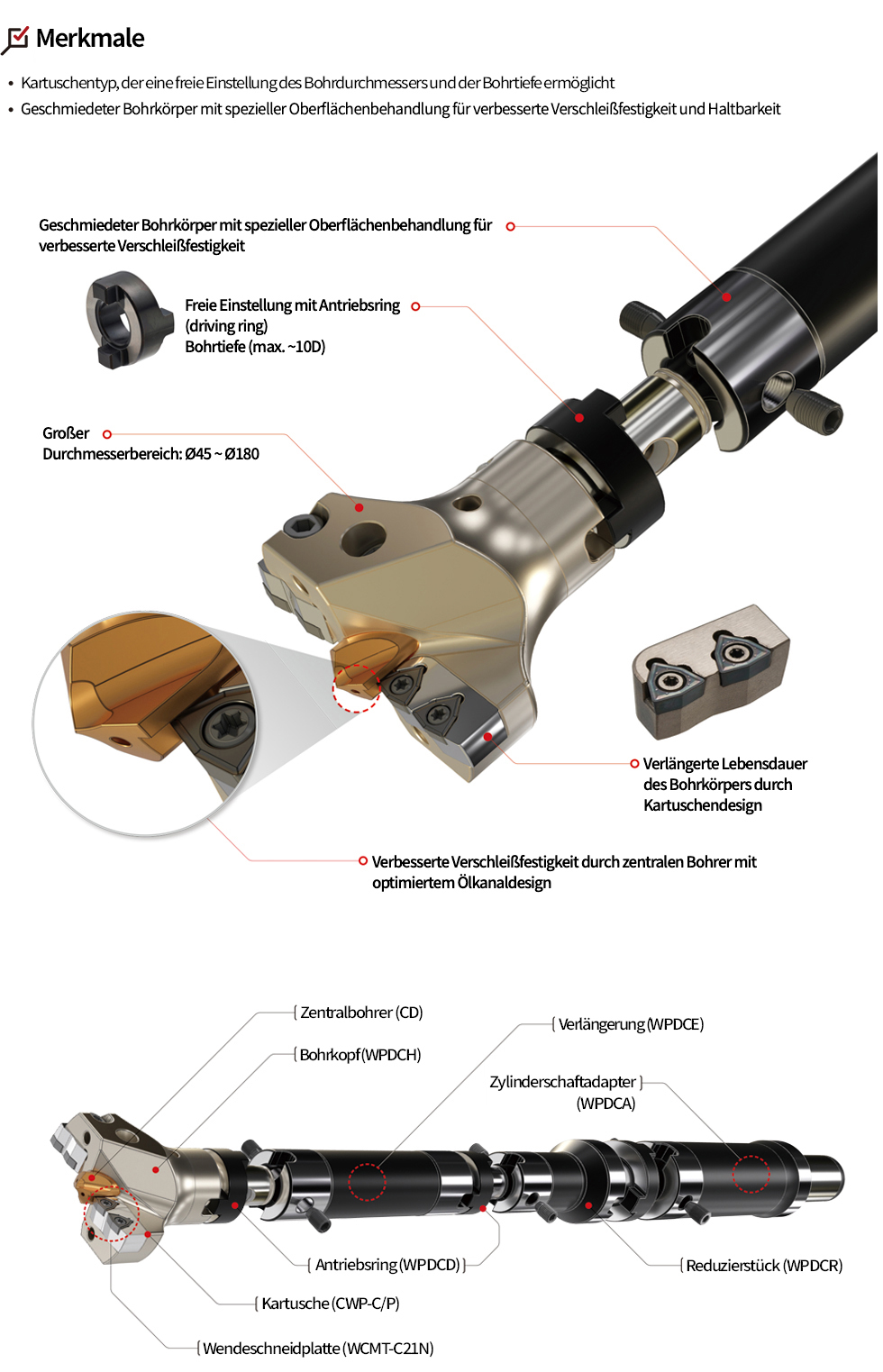 Merkmale

• Kartuschentyp, der eine freie Einstellung des Bohrdurchmessers und der Bohrtiefe ermöglicht
• Geschmiedeter Bohrkörper mit spezieller Oberflächenbehandlung für verbesserte Verschleißfestigkeit und Haltbarkeit

Geschmiedeter Bohrkörper mit spezieller Oberflächenbehandlung für verbesserte Verschleißfestigkeit

Freie Einstellung mit Antriebsring (driving ring)
Bohrtiefe (max. ~10D)

Großer Durchmesserbereich: Ø45 ~ Ø180

Verlängerte Lebensdauer des Bohrkörpers durch Kartuschendesign

Verbesserte Verschleißfestigkeit durch zentralen Bohrer mit optimiertem Ölkanaldesign

Zentralbohrer (CD)

Bohrkopf (WPDCH)

Verlängerung (WPDCE)

Zylinderschaftadapter (WPDCA)

Antriebsring (WPDCD)

Reduzierstück (WPDCR)

Kartusche (CWP-C/P)

Wendeschneidplatte (WCMT-C21N)